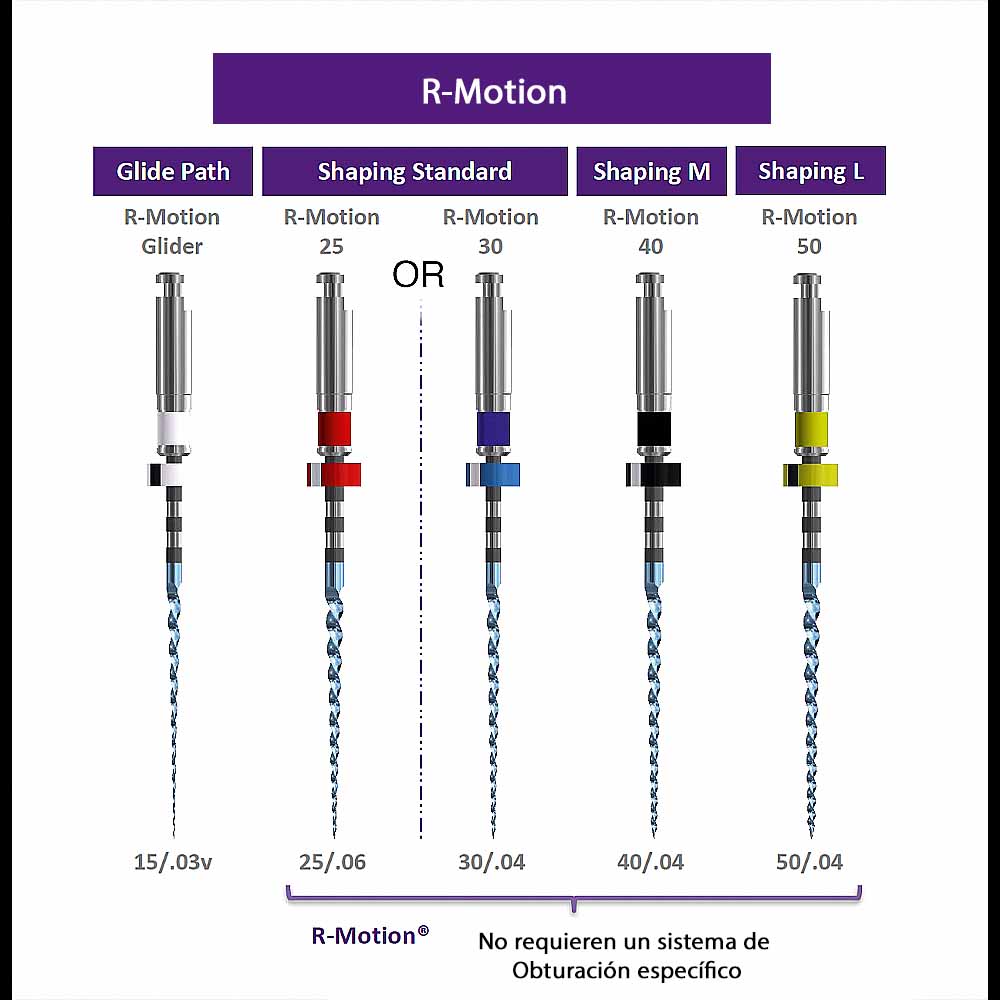 R-Motion

Glide Path

Shaping Standard

Shaping M

Shaping L

R-Motion Glider

R-Motion 25

OR

R-Motion 30

R-Motion 40

R-Motion 50

15/.03v

25/.06

30/.04

40/.04

50/.04

R-Motion®

No requieren un sistema de Obturación específico